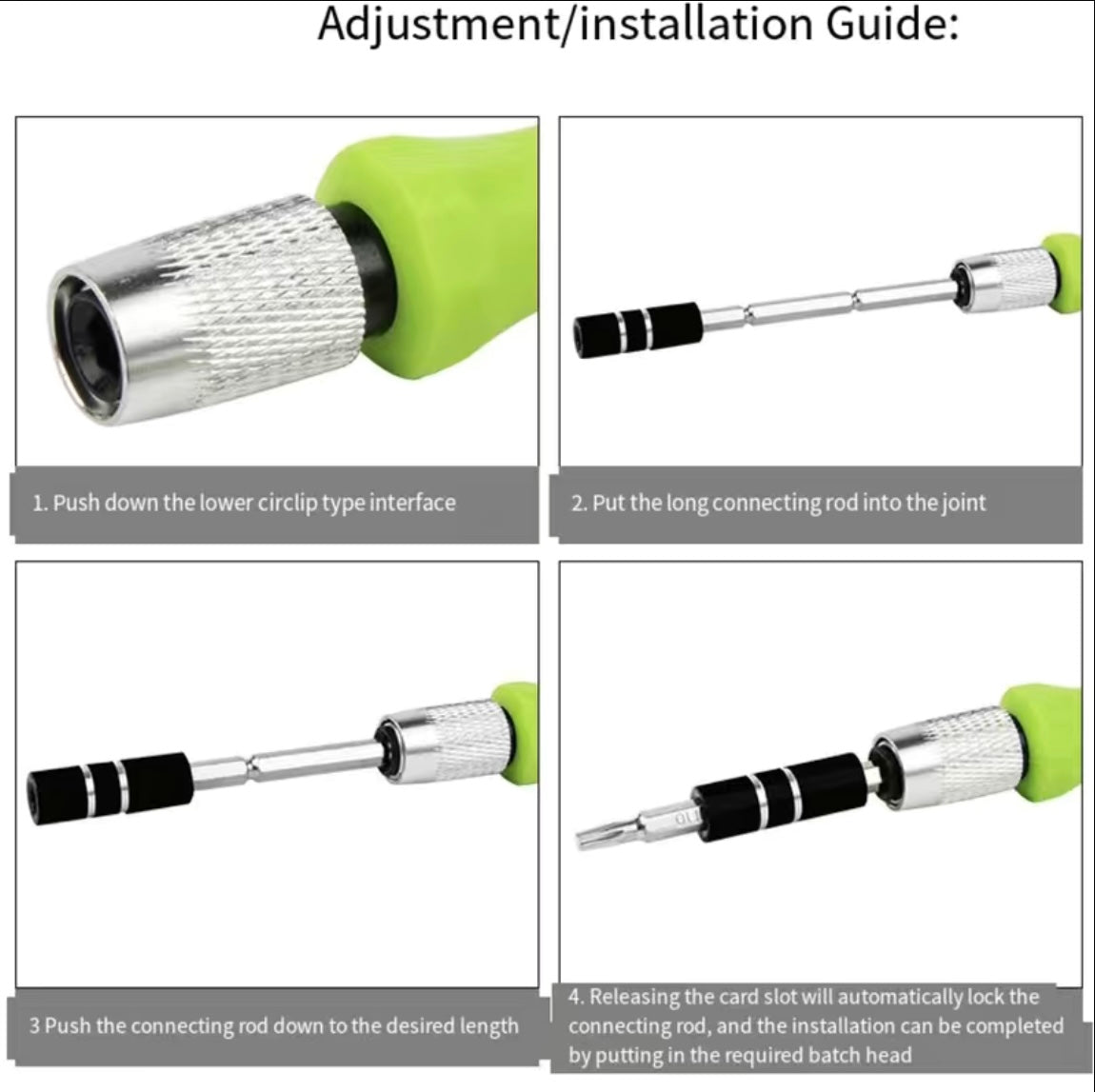 Adjustment/installation Guide:

1. Push down the lower circlip type interface

2. Put the long connecting rod into the joint

3 Push the connecting rod down to the desired length

4. Releasing the card slot will automatically lock the connecting rod, and the installation can be completed by putting in the required batch head