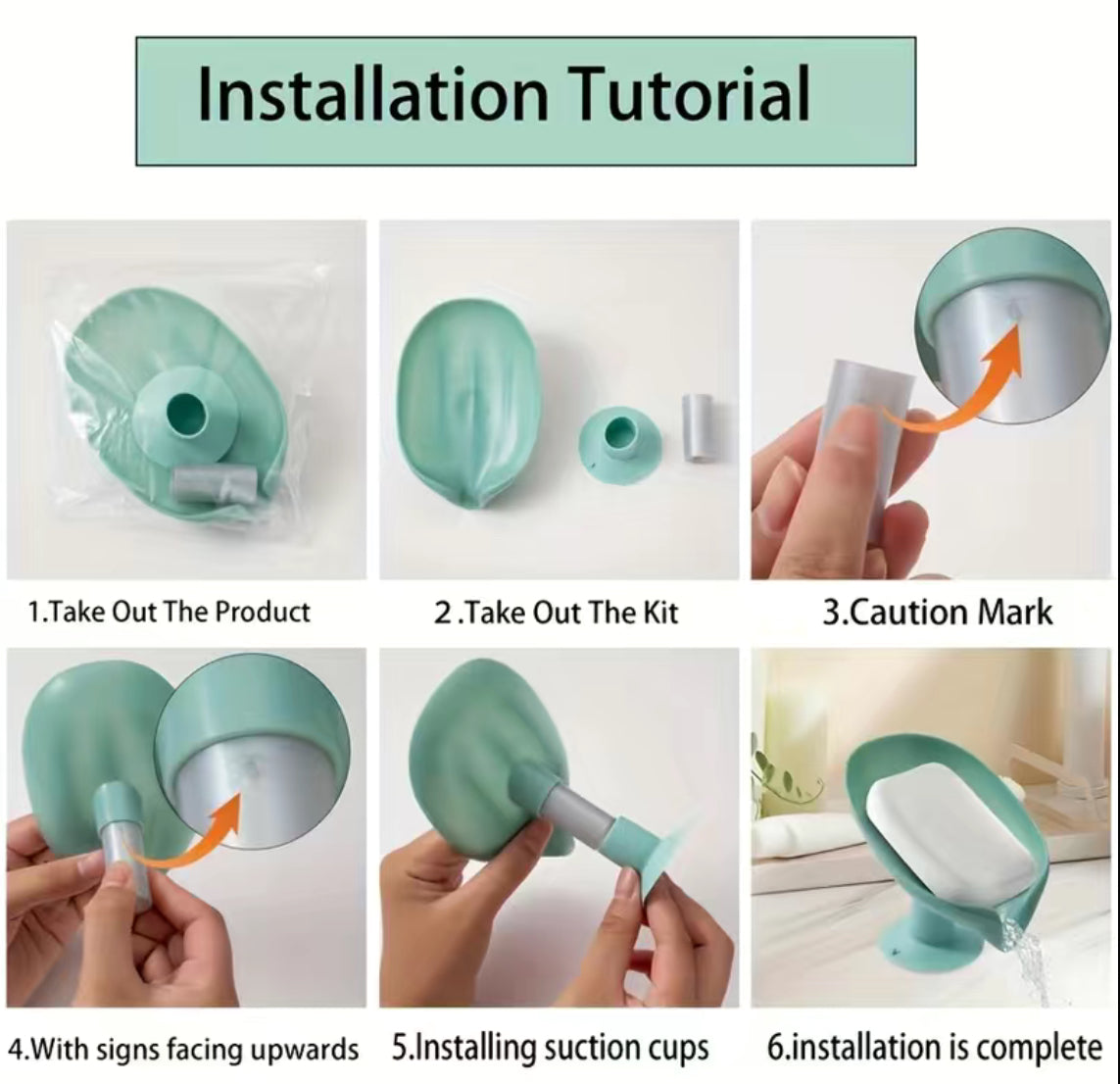 Installation Tutorial

1.Take Out The Product

2.Take Out The Kit

3.Caution Mark

4.With signs facing upwards

5.Installing suction cups

6.installation is complete