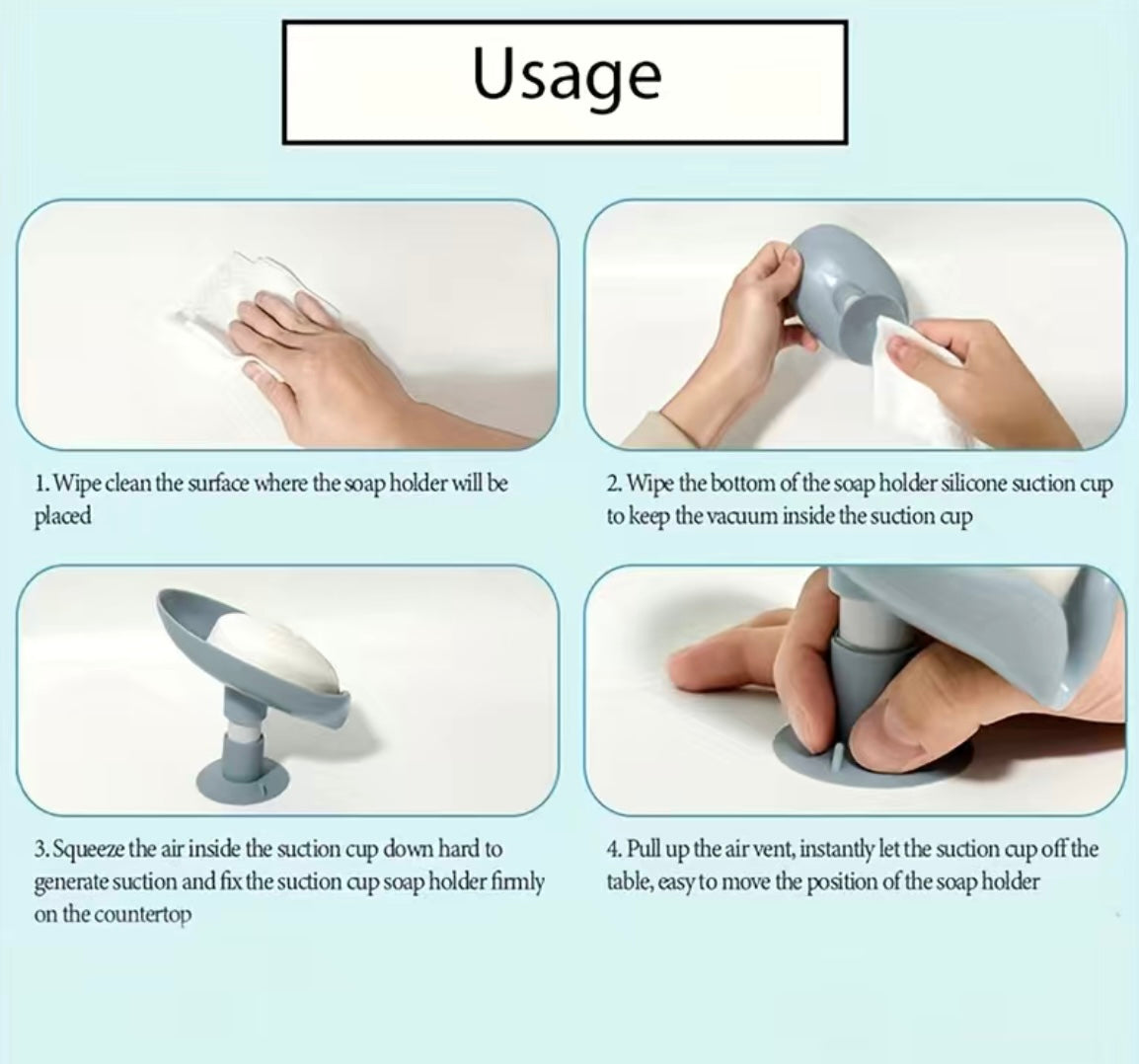 Usage

1. Wipe clean the surface where the soap holder will be placed

2. Wipe the bottom of the soap holder silicone suction cup to keep the vacuum inside the suction cup

3. Squeeze the air inside the suction cup down hard to generate suction and fix the suction cup soap holder firmly on the countertop

4. Pull up the air vent, instantly let the suction cup off the table, easy to move the position of the soap holder