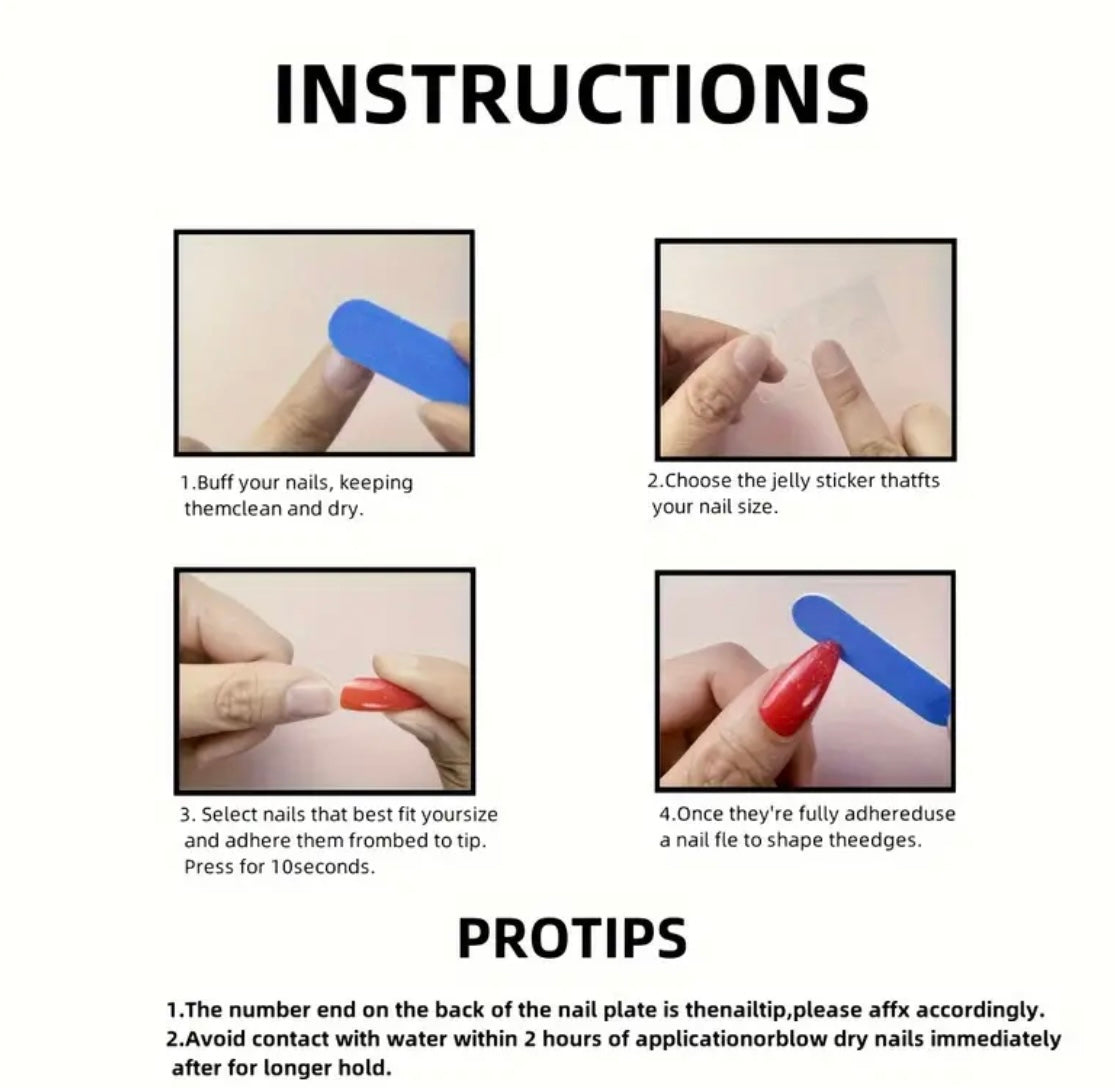 INSTRUCTIONS

1.Buff your nails, keeping themclean and dry.

2.Choose the jelly sticker thatfts your nail size.

3. Select nails that best fit yoursize and adhere them frombed to tip. Press for 10seconds.

4.Once they're fully adhereduse a nail fle to shape theedges.

PROTIPS

1.The number end on the back of the nail plate is thenailtip,please affx accordingly.
2.Avoid contact with water within 2 hours of applicationorblow dry nails immediately after for longer hold.