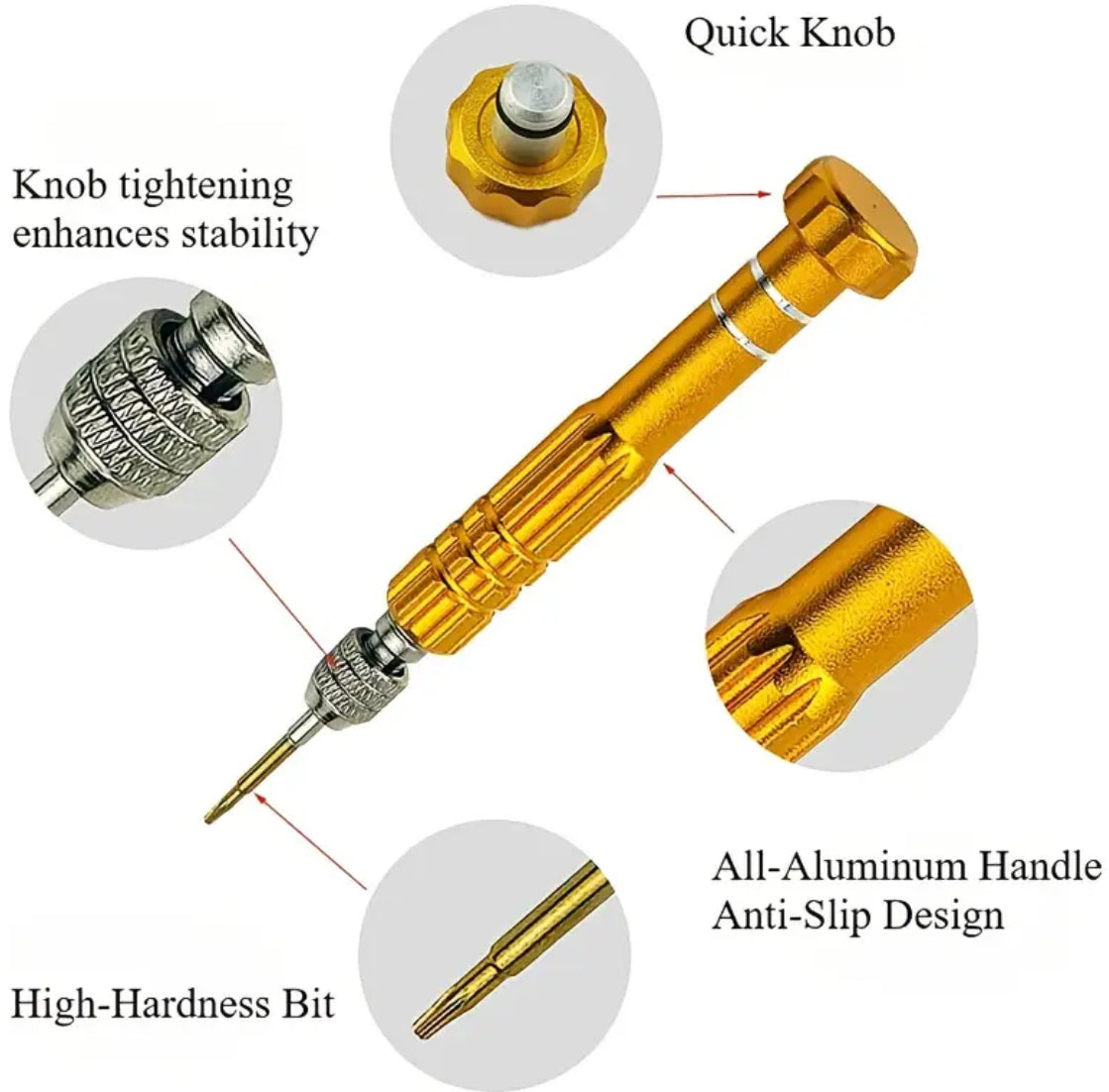 Quick Knob

Knob tightening enhances stability

All-Aluminum Handle
Anti-Slip Design

High-Hardness Bit