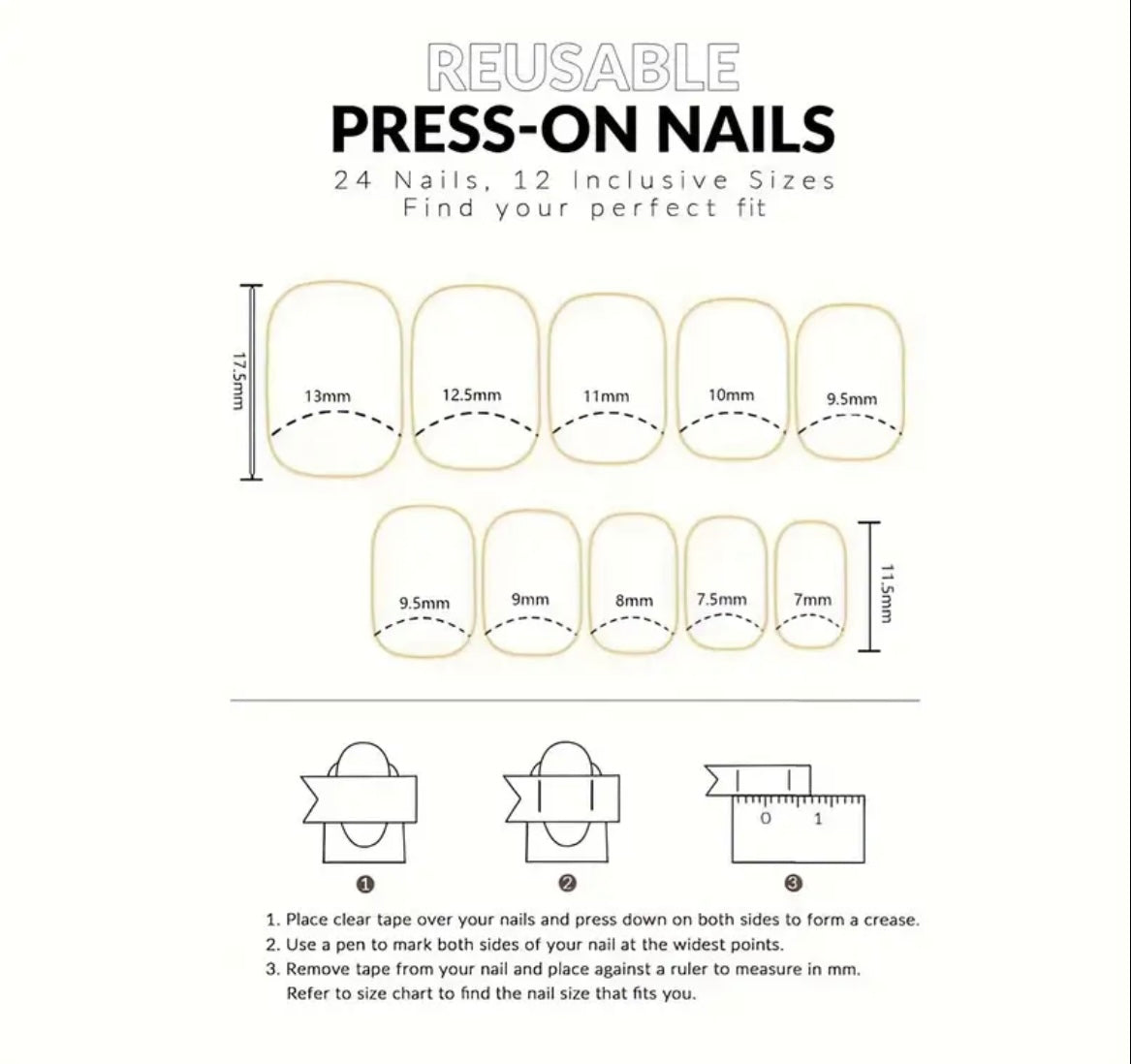 REUSABLE
PRESS-ON NAILS
24 Nails, 12 Inclusive Sizes
Find your perfect fit

17.5mm
13mm
12.5mm
11mm
10mm
9.5mm

9.5mm
9mm
8mm
7.5mm
7mm
11.5mm

0 1

❶
❷
❸

1. Place clear tape over your nails and press down on both sides to form a crease.
2. Use a pen to mark both sides of your nail at the widest points.
3. Remove tape from your nail and place against a ruler to measure in mm. Refer to size chart to find the nail size that fits you.